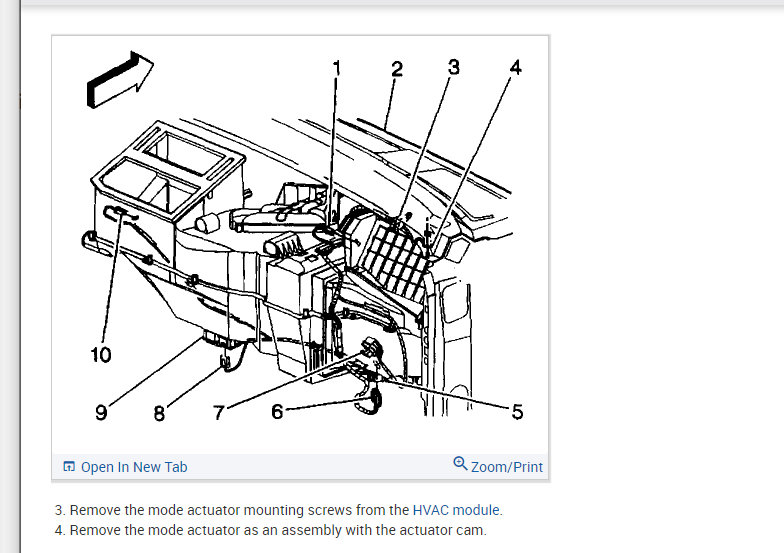 1 2 3 4

10

9 8 7 6 5

Open In New Tab

Zoom/Print

3. Remove the mode actuator mounting screws from the HVAC module.
4. Remove the mode actuator as an assembly with the actuator cam.