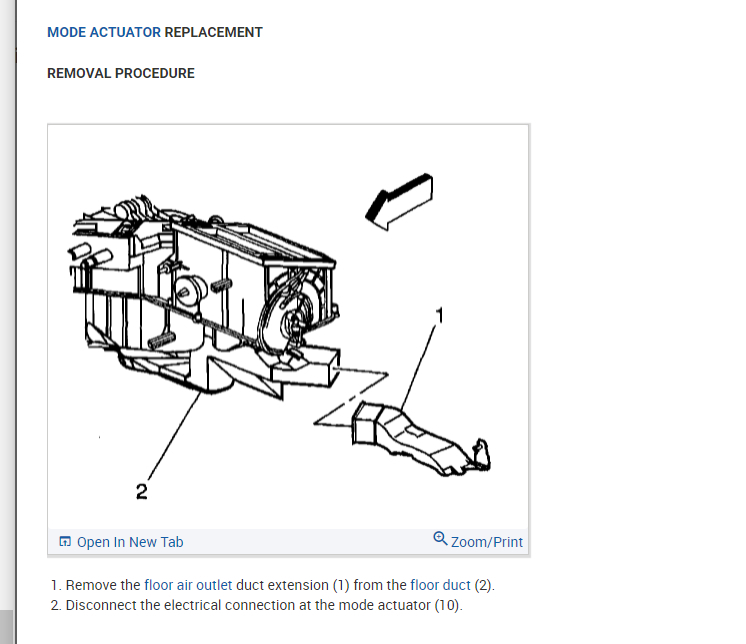 MODE ACTUATOR REPLACEMENT

REMOVAL PROCEDURE

1

2

Open In New Tab

Zoom/Print

1. Remove the floor air outlet duct extension (1) from the floor duct (2).
2. Disconnect the electrical connection at the mode actuator (10).