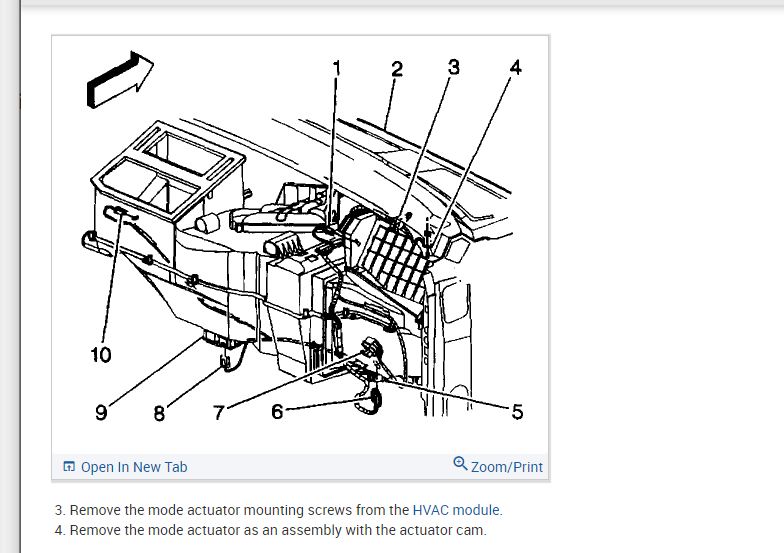 1 2 3 4

10

9 8 7 6 5

Open In New Tab

Zoom/Print

3. Remove the mode actuator mounting screws from the HVAC module.
4. Remove the mode actuator as an assembly with the actuator cam.