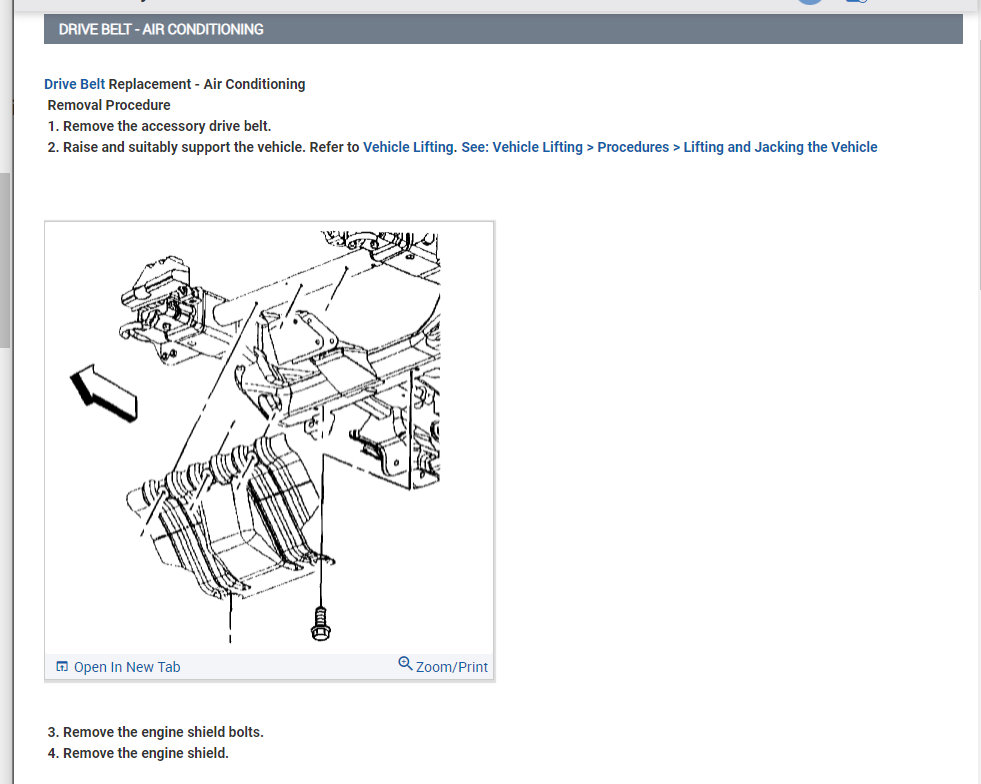 DRIVE BELT - AIR CONDITIONING

Drive Belt Replacement - Air Conditioning
Removal Procedure
1. Remove the accessory drive belt.
2. Raise and suitably support the vehicle. Refer to Vehicle Lifting. See: Vehicle Lifting > Procedures > Lifting and Jacking the Vehicle

Open In New Tab
Zoom/Print

3. Remove the engine shield bolts.
4. Remove the engine shield.