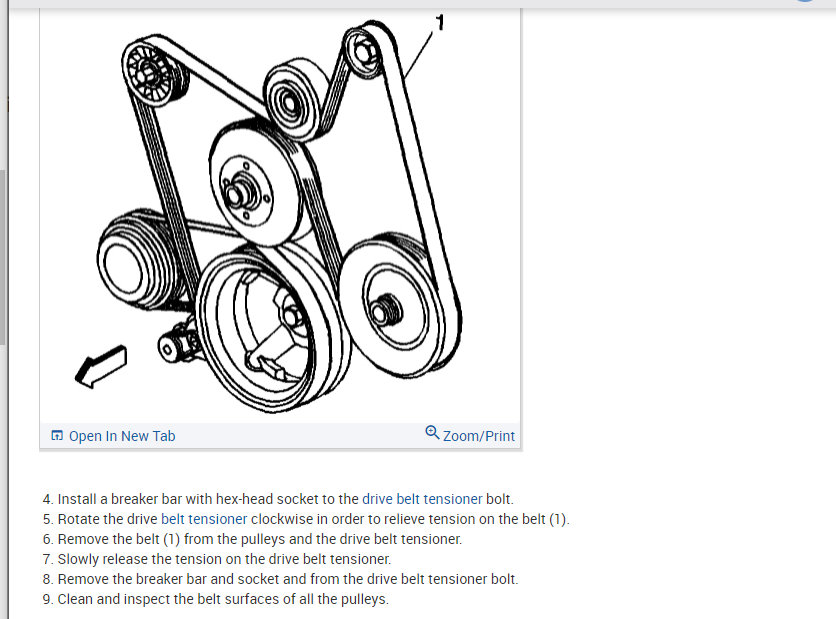 1

Open In New Tab

Zoom/Print

4. Install a breaker bar with hex-head socket to the drive belt tensioner bolt.
5. Rotate the drive belt tensioner clockwise in order to relieve tension on the belt (1).
6. Remove the belt (1) from the pulleys and the drive belt tensioner.
7. Slowly release the tension on the drive belt tensioner.
8. Remove the breaker bar and socket and from the drive belt tensioner bolt.
9. Clean and inspect the belt surfaces of all the pulleys.