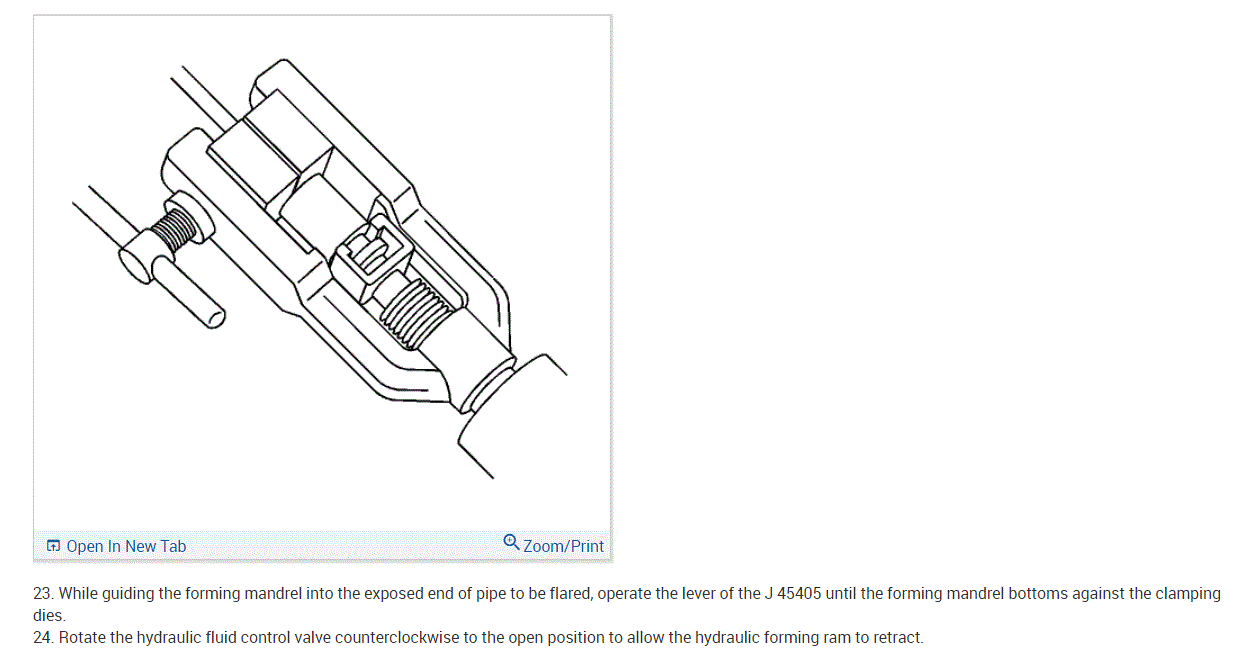 Open In New Tab
Zoom/Print

23. While guiding the forming mandrel into the exposed end of pipe to be flared, operate the lever of the J 45405 until the forming mandrel bottoms against the clamping dies.
24. Rotate the hydraulic fluid control valve counterclockwise to the open position to allow the hydraulic forming ram to retract.