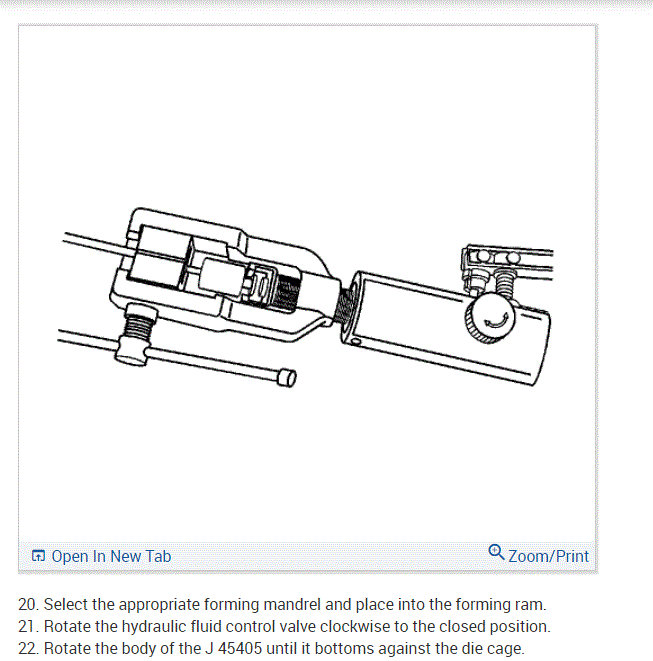 Open In New Tab

Zoom/Print

20. Select the appropriate forming mandrel and place into the forming ram.
21. Rotate the hydraulic fluid control valve clockwise to the closed position.
22. Rotate the body of the J 45405 until it bottoms against the die cage.