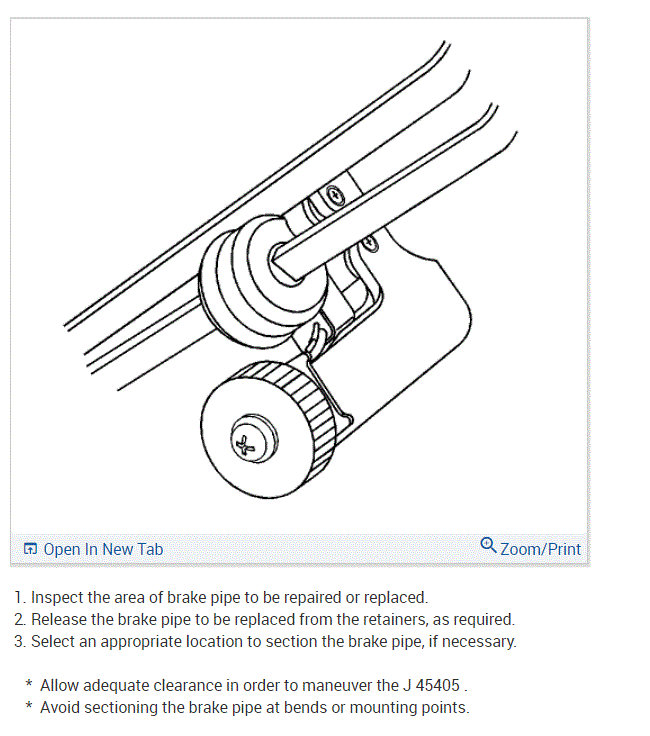 Open In New Tab

Zoom/Print

1. Inspect the area of brake pipe to be repaired or replaced.
2. Release the brake pipe to be replaced from the retainers, as required.
3. Select an appropriate location to section the brake pipe, if necessary.

* Allow adequate clearance in order to maneuver the J 45405 .
* Avoid sectioning the brake pipe at bends or mounting points.