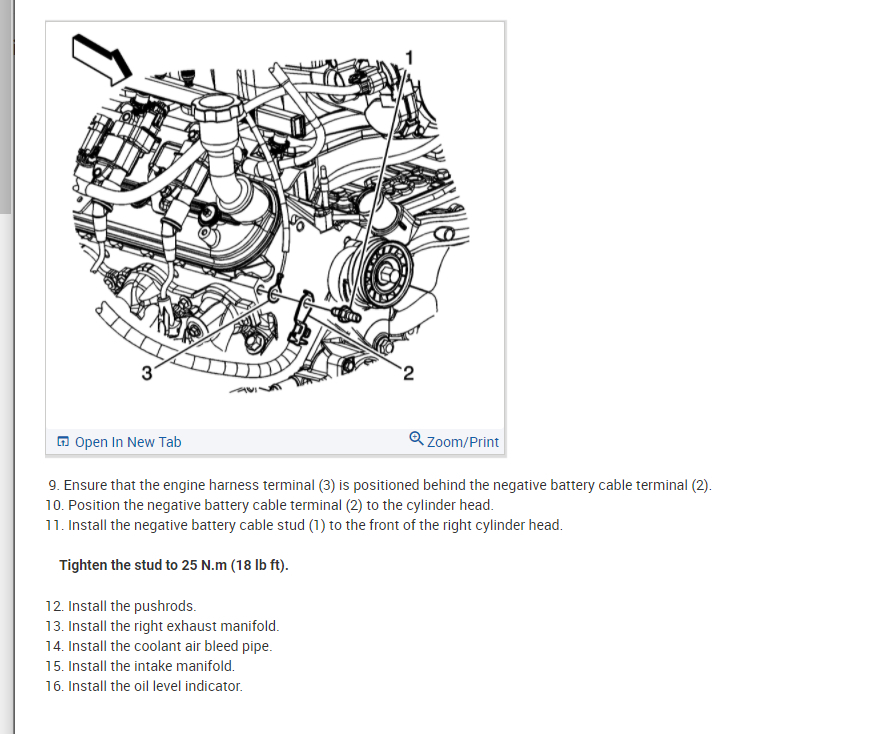 1

3

2

Open In New Tab

Zoom/Print

9. Ensure that the engine harness terminal (3) is positioned behind the negative battery cable terminal (2).
10. Position the negative battery cable terminal (2) to the cylinder head.
11. Install the negative battery cable stud (1) to the front of the right cylinder head.

Tighten the stud to 25 N.m (18 lb ft).

12. Install the pushrods.
13. Install the right exhaust manifold.
14. Install the coolant air bleed pipe.
15. Install the intake manifold.
16. Install the oil level indicator.