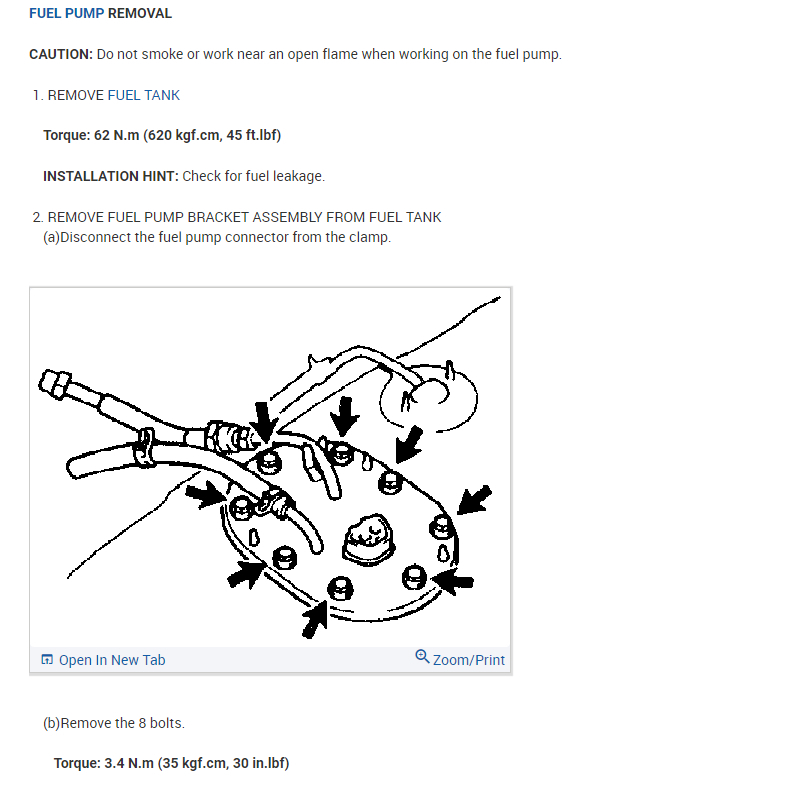 FUEL PUMP REMOVAL

CAUTION: Do not smoke or work near an open flame when working on the fuel pump.

1. REMOVE FUEL TANK

Torque: 62 N.m (620 kgf.cm, 45 ft.lbf)

INSTALLATION HINT: Check for fuel leakage.

2. REMOVE FUEL PUMP BRACKET ASSEMBLY FROM FUEL TANK
(a)Disconnect the fuel pump connector from the clamp.

Open In New Tab

Zoom/Print

(b)Remove the 8 bolts.

Torque: 3.4 N.m (35 kgf.cm, 30 in.lbf)