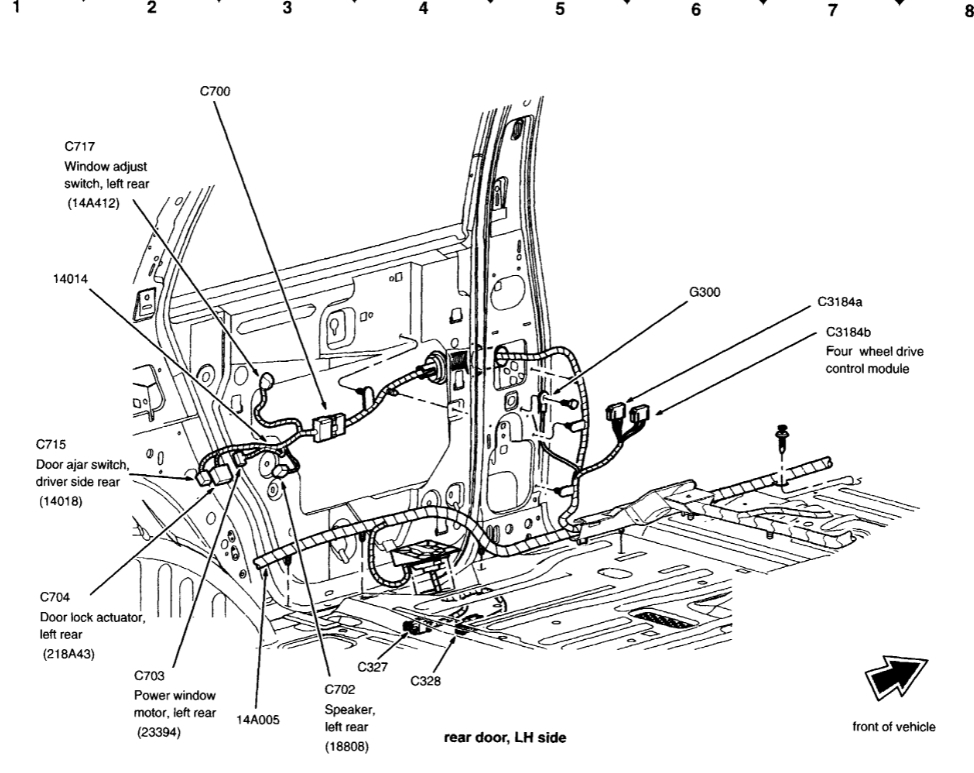 1 2 3 4 5 6 7 8

C700

C717
Window adjust switch, left rear
(14A412)

14014

G300

C3184a

C3184b
Four wheel drive control module

C715
Door ajar switch, driver side rear
(14018)

C704
Door lock actuator, left rear
(218A43)

C703
Power window motor, left rear
(23394)

14A005

C702
Speaker, left rear
(18808)

C327

C328

rear door, LH side

front of vehicle