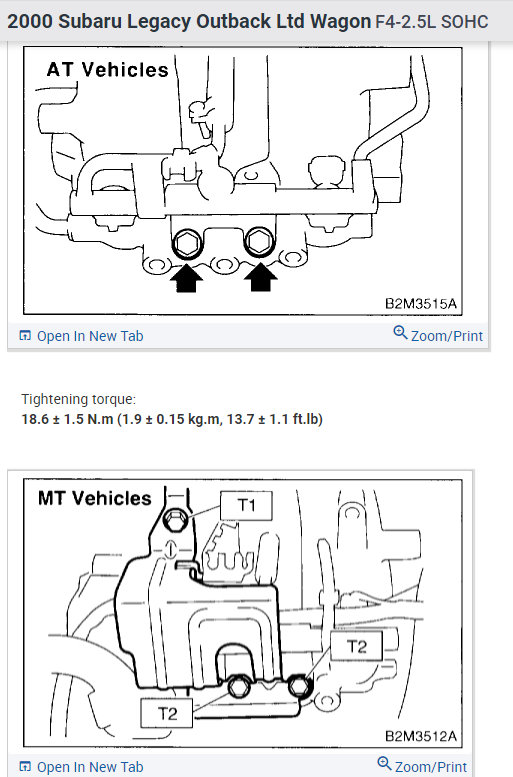 2000 Subaru Legacy Outback Ltd Wagon F4-2.5L SOHC

AT Vehicles

B2M3515A

Open In New Tab
Zoom/Print

Tightening torque:
18.6 ± 1.5 N.m (1.9 ± 0.15 kg.m, 13.7 ± 1.1 ft.lb)

MT Vehicles

T1

T2

T2

B2M3512A

Open In New Tab
Zoom/Print