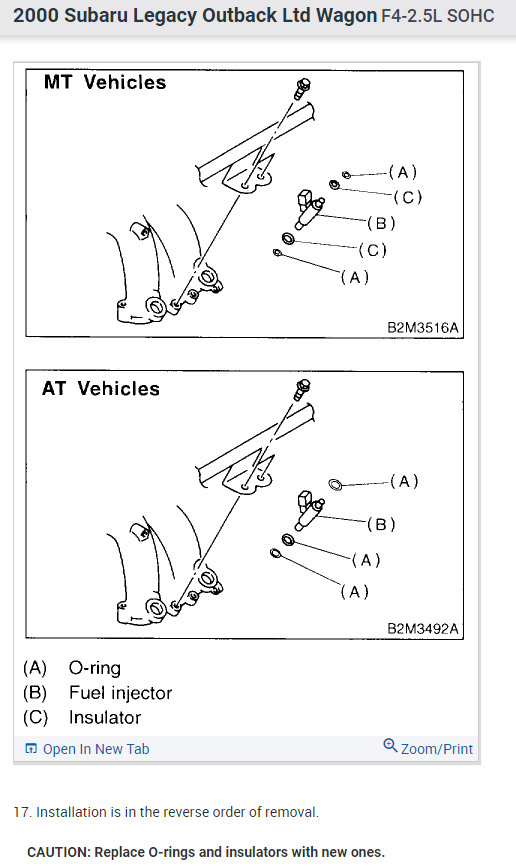 2000 Subaru Legacy Outback Ltd Wagon F4-2.5L SOHC

MT Vehicles

(A)
(C)
(B)
(C)
(A)

B2M3516A

AT Vehicles

(A)
(B)
(A)
(A)

B2M3492A

(A) O-ring
(B) Fuel injector
(C) Insulator

Open In New Tab

Zoom/Print

17. Installation is in the reverse order of removal.

CAUTION: Replace O-rings and insulators with new ones.