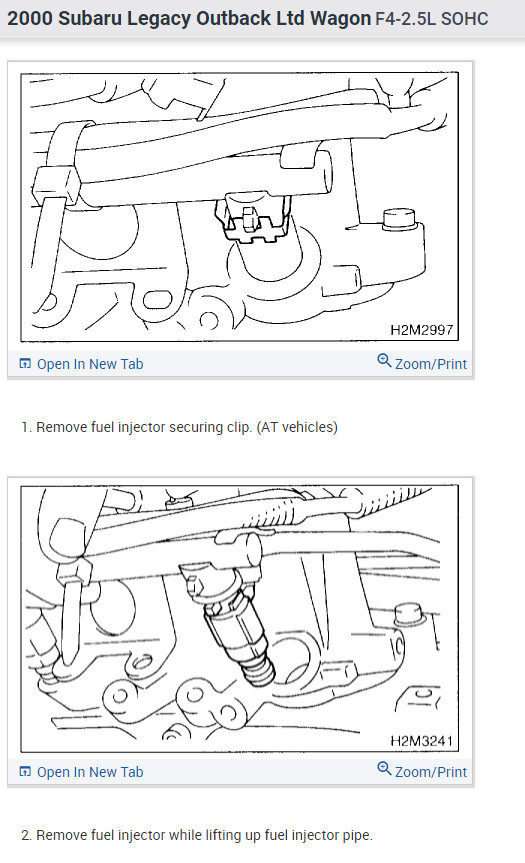 2000 Subaru Legacy Outback Ltd Wagon F4-2.5L SOHC

H2M2997

Open In New Tab

Zoom/Print

1. Remove fuel injector securing clip. (AT vehicles)

H2M3241

Open In New Tab

Zoom/Print

2. Remove fuel injector while lifting up fuel injector pipe.