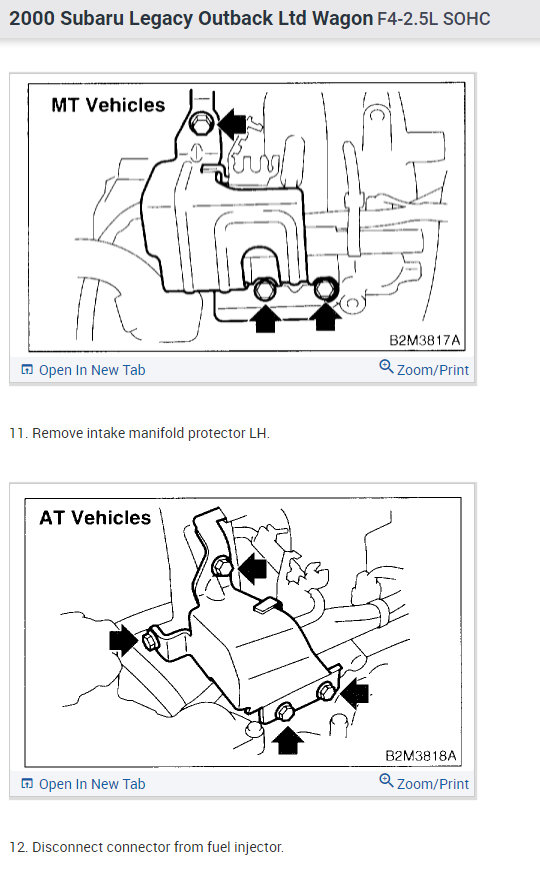 2000 Subaru Legacy Outback Ltd Wagon F4-2.5L SOHC

MT Vehicles

B2M3817A

Open In New Tab

Zoom/Print

11. Remove intake manifold protector LH.

AT Vehicles

B2M3818A

Open In New Tab

Zoom/Print

12. Disconnect connector from fuel injector.