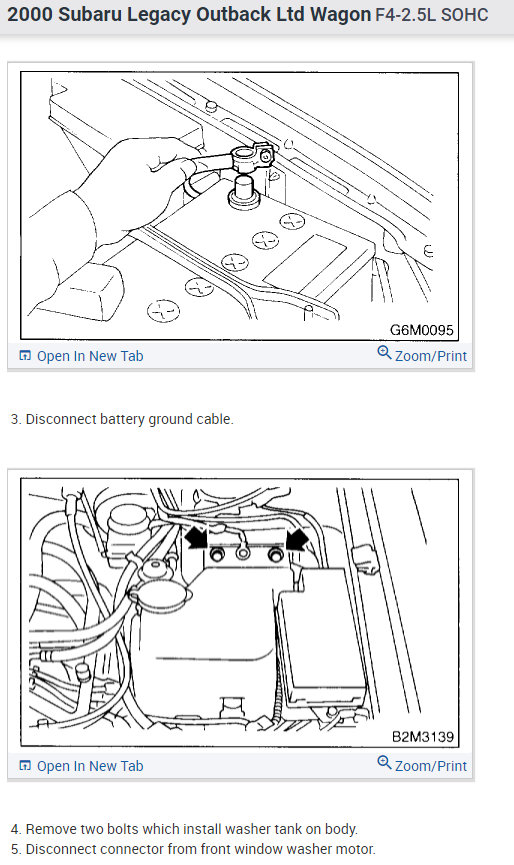 2000 Subaru Legacy Outback Ltd Wagon F4-2.5L SOHC

G6M0095

Open In New Tab

Zoom/Print

3. Disconnect battery ground cable.

B2M3139

Open In New Tab

Zoom/Print

4. Remove two bolts which install washer tank on body.
5. Disconnect connector from front window washer motor.