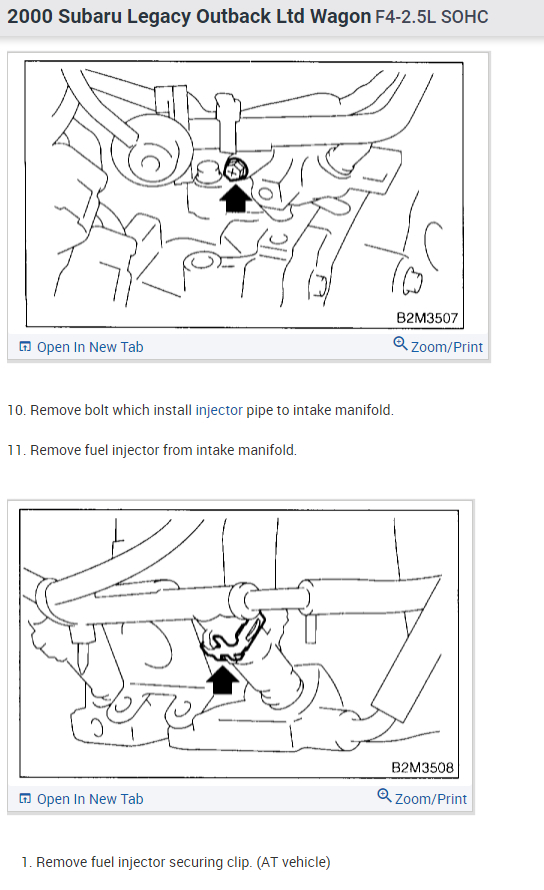 2000 Subaru Legacy Outback Ltd Wagon F4-2.5L SOHC

B2M3507

Open In New Tab

Zoom/Print

10. Remove bolt which install injector pipe to intake manifold.

11. Remove fuel injector from intake manifold.

B2M3508

Open In New Tab

Zoom/Print

1. Remove fuel injector securing clip. (AT vehicle)