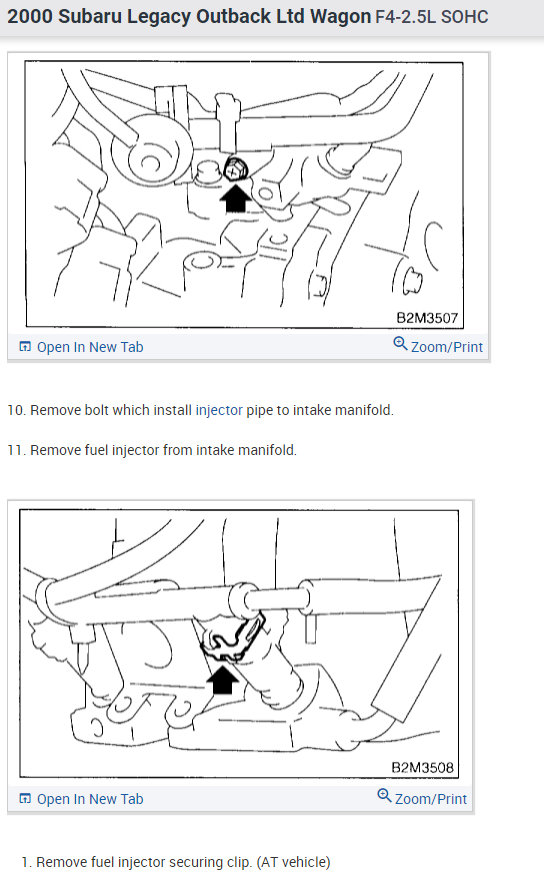 2000 Subaru Legacy Outback Ltd Wagon F4-2.5L SOHC

B2M3507

Open In New Tab

Zoom/Print

10. Remove bolt which install injector pipe to intake manifold.

11. Remove fuel injector from intake manifold.

B2M3508

Open In New Tab

Zoom/Print

1. Remove fuel injector securing clip. (AT vehicle)