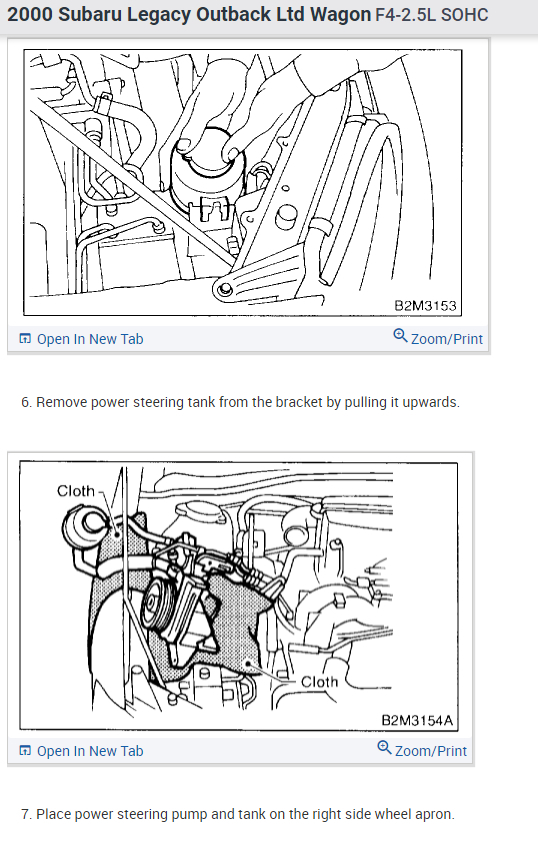 2000 Subaru Legacy Outback Ltd Wagon F4-2.5L SOHC

B2M3153

Open In New Tab

Zoom/Print

6. Remove power steering tank from the bracket by pulling it upwards.

Cloth

Cloth

B2M3154A

Open In New Tab

Zoom/Print

7. Place power steering pump and tank on the right side wheel apron.