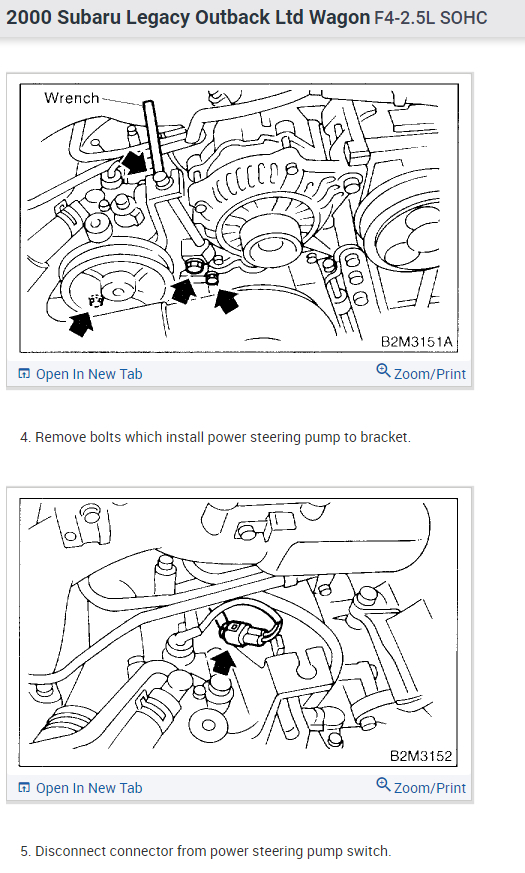 2000 Subaru Legacy Outback Ltd Wagon F4-2.5L SOHC

Wrench

B2M3151A

Open In New Tab

Zoom/Print

4. Remove bolts which install power steering pump to bracket.

B2M3152

Open In New Tab

Zoom/Print

5. Disconnect connector from power steering pump switch.