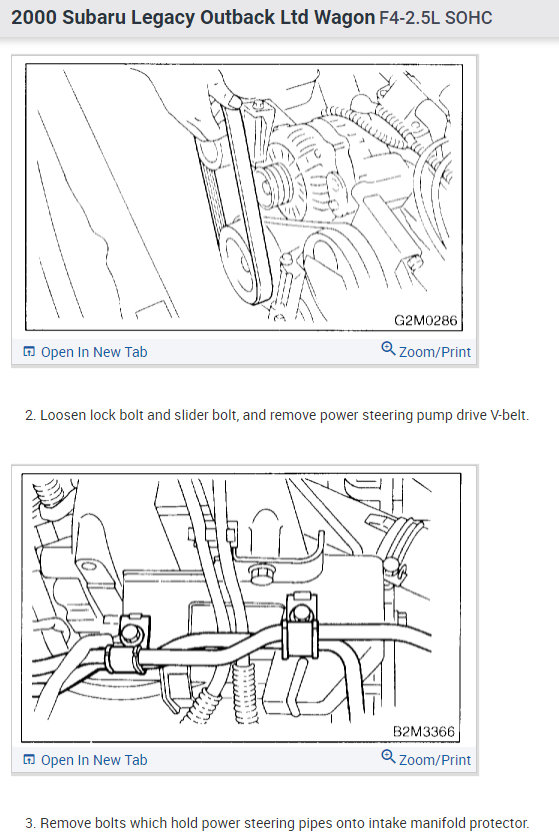 2000 Subaru Legacy Outback Ltd Wagon F4-2.5L SOHC

G2M0286

Open In New Tab

Zoom/Print

2. Loosen lock bolt and slider bolt, and remove power steering pump drive V-belt.

B2M3366

Open In New Tab

Zoom/Print

3. Remove bolts which hold power steering pipes onto intake manifold protector.