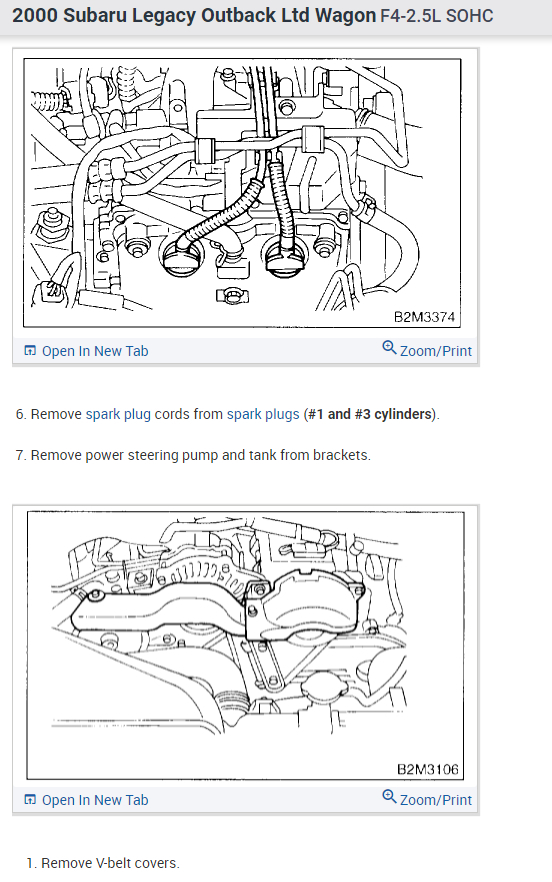 2000 Subaru Legacy Outback Ltd Wagon F4-2.5L SOHC

B2M3374

Open In New Tab
Zoom/Print

6. Remove spark plug cords from spark plugs (#1 and #3 cylinders).

7. Remove power steering pump and tank from brackets.

B2M3106

Open In New Tab
Zoom/Print

1. Remove V-belt covers.