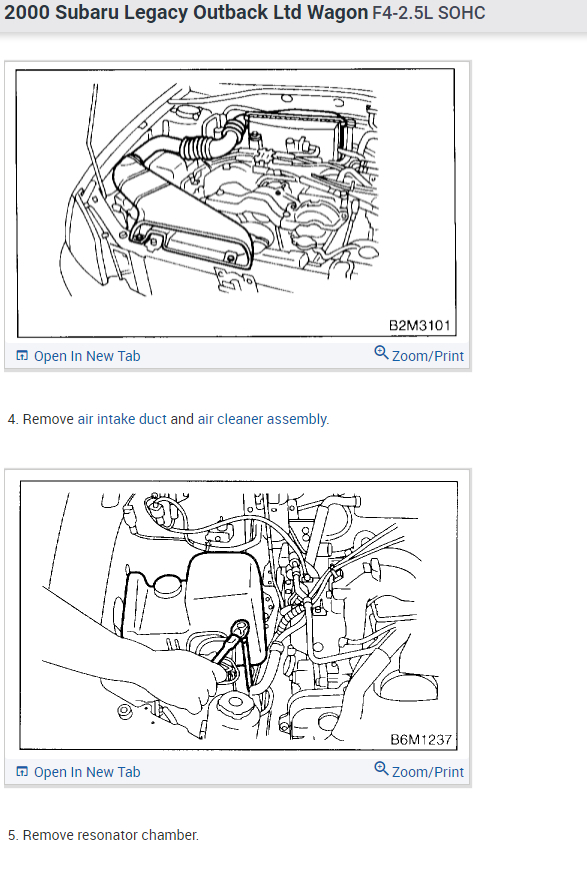 2000 Subaru Legacy Outback Ltd Wagon F4-2.5L SOHC

B2M3101

Open In New Tab

Zoom/Print

4. Remove air intake duct and air cleaner assembly.

B6M1237

Open In New Tab

Zoom/Print

5. Remove resonator chamber.