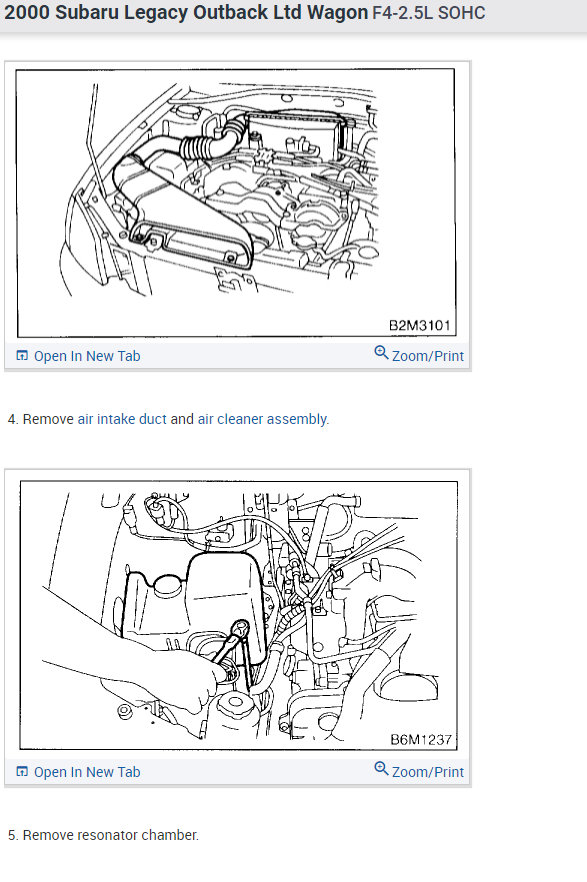 2000 Subaru Legacy Outback Ltd Wagon F4-2.5L SOHC

B2M3101

Open In New Tab

Zoom/Print

4. Remove air intake duct and air cleaner assembly.

B6M1237

Open In New Tab

Zoom/Print

5. Remove resonator chamber.