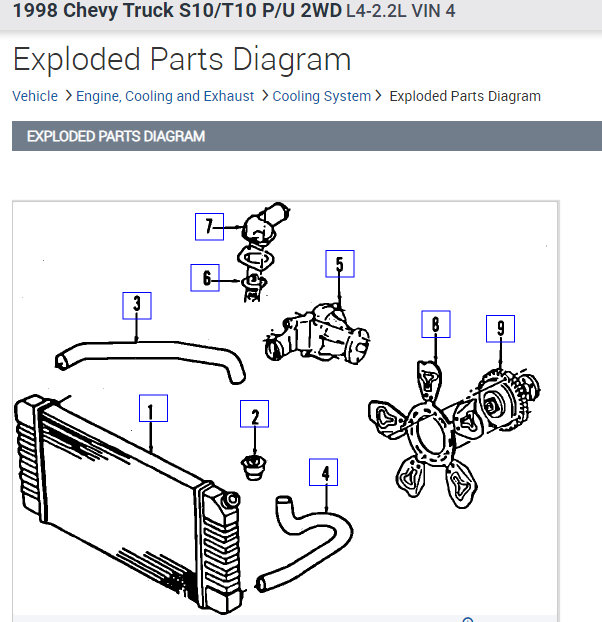 1998 Chevy Truck S10/T10 P/U 2WD L4-2.2L VIN 4

Exploded Parts Diagram

Vehicle > Engine, Cooling and Exhaust > Cooling System > Exploded Parts Diagram

EXPLODED PARTS DIAGRAM

7
6
5
3
8
9
1
2
4