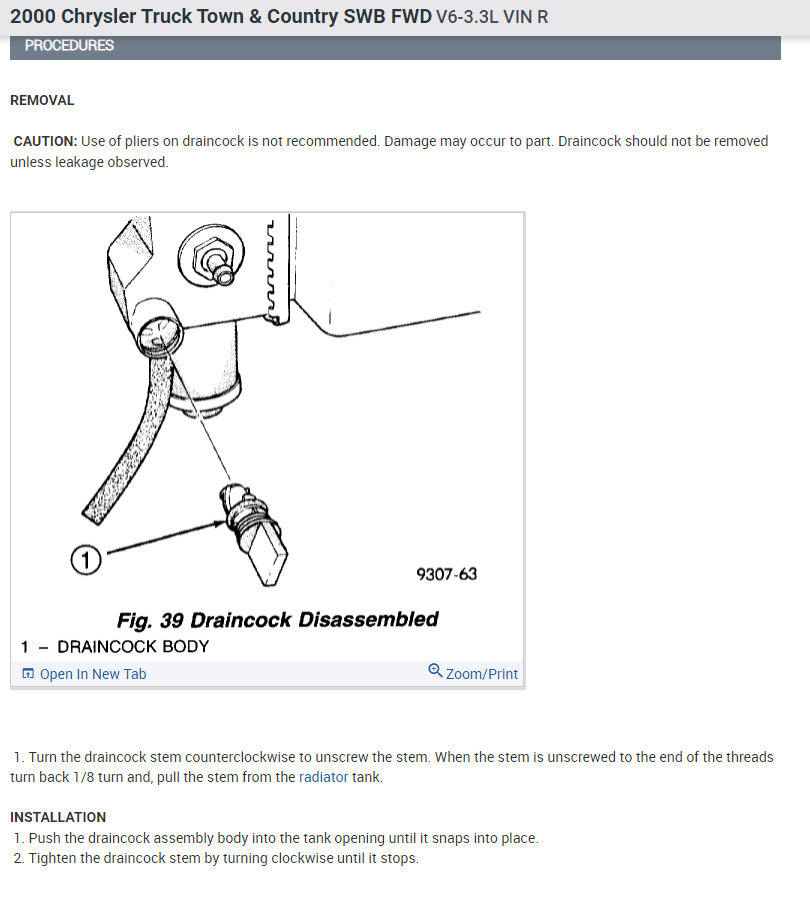 2000 Chrysler Truck Town & Country SWB FWD V6-3.3L VIN R

PROCEDURES

REMOVAL

CAUTION: Use of pliers on draincock is not recommended. Damage may occur to part. Draincock should not be removed unless leakage observed.

1

9307-63

Fig. 39 Draincock Disassembled

1 – DRAINCOCK BODY

Open In New Tab

Zoom/Print

1. Turn the draincock stem counterclockwise to unscrew the stem. When the stem is unscrewed to the end of the threads turn back 1/8 turn and, pull the stem from the radiator tank.

INSTALLATION

1. Push the draincock assembly body into the tank opening until it snaps into place.
2. Tighten the draincock stem by turning clockwise until it stops.