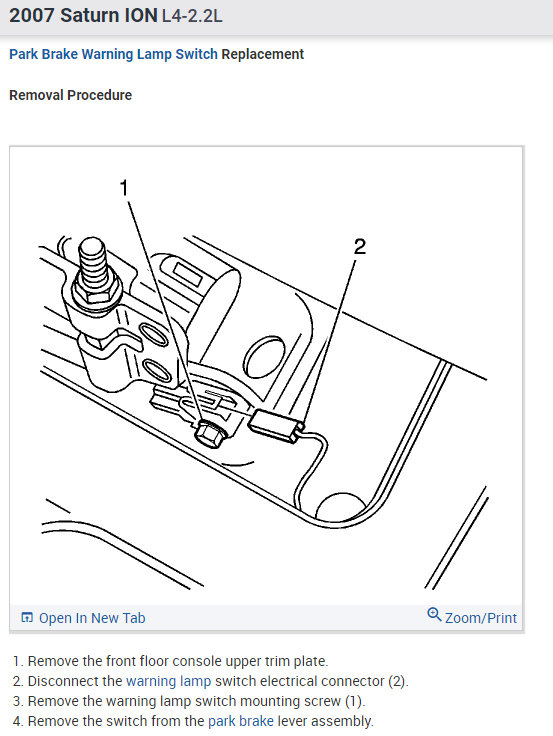 2007 Saturn ION L4-2.2L

Park Brake Warning Lamp Switch Replacement

Removal Procedure

1

2

Open In New Tab

Zoom/Print

1. Remove the front floor console upper trim plate.
2. Disconnect the warning lamp switch electrical connector (2).
3. Remove the warning lamp switch mounting screw (1).
4. Remove the switch from the park brake lever assembly.