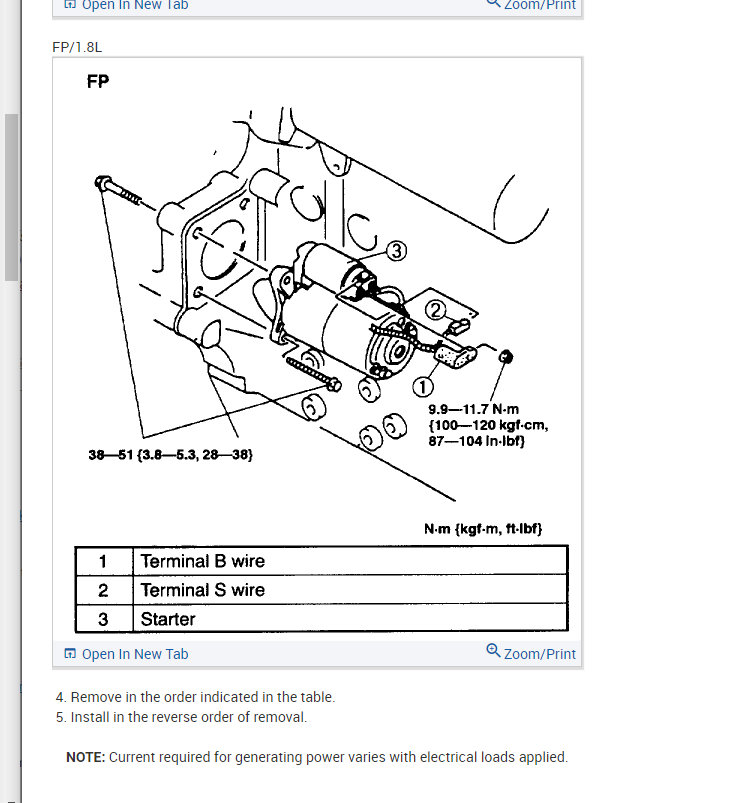 Open In New Tab Zoom/Print

FP/1.8L

FP

3

2

1

9.9—11.7 N·m {100—120 kgf·cm, 87—104 In·lbf}

38—51 {3.8—5.3, 28—38}

N·m {kgf·m, ft·lbf}

| 1 | Terminal B wire |
|---|---|
| 2 | Terminal S wire |
| 3 | Starter |

Open In New Tab Zoom/Print

4. Remove in the order indicated in the table.
5. Install in the reverse order of removal.

NOTE: Current required for generating power varies with electrical loads applied.