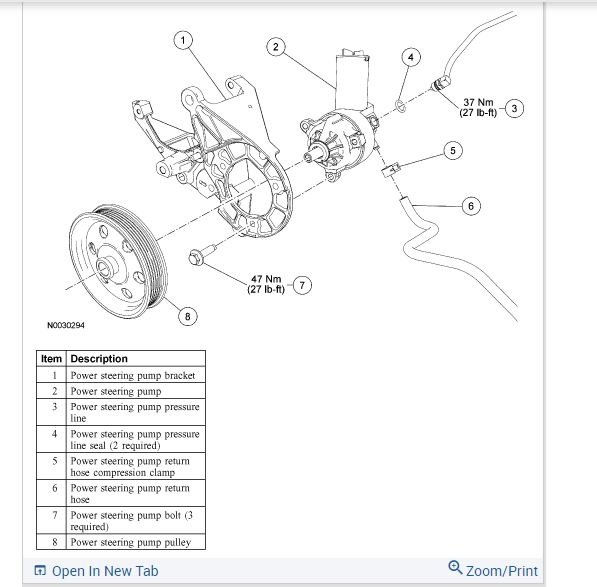 1

2

4

37 Nm (27 lb-ft) 3

5

6

47 Nm (27 lb-ft) 7

8

N0030294

| Item | Description |
|---|---|
| 1 | Power steering pump bracket |
| 2 | Power steering pump |
| 3 | Power steering pump pressure line |
| 4 | Power steering pump pressure line seal (2 required) |
| 5 | Power steering pump return hose compression clamp |
| 6 | Power steering pump return hose |
| 7 | Power steering pump bolt (3 required) |
| 8 | Power steering pump pulley |

Open In New Tab

Zoom/Print