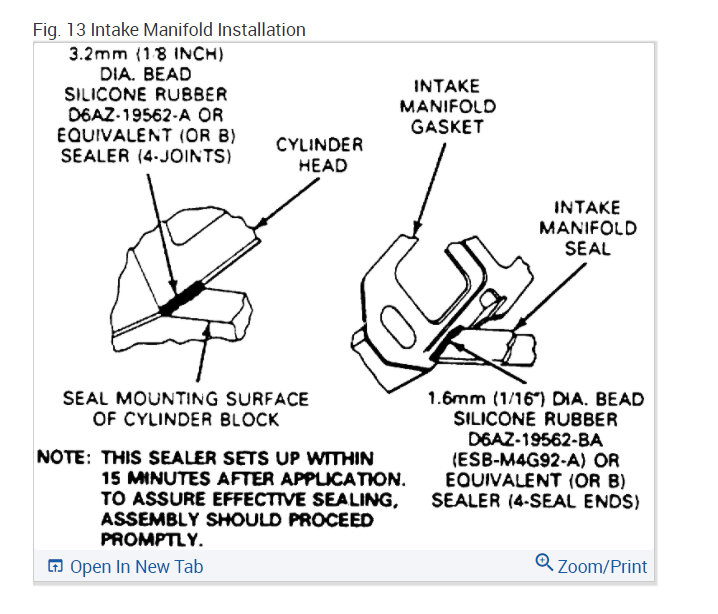 Fig. 13 Intake Manifold Installation

3.2mm (1/8 INCH) DIA. BEAD SILICONE RUBBER D6AZ-19562-A OR EQUIVALENT (OR B) SEALER (4-JOINTS)

CYLINDER HEAD

INTAKE MANIFOLD GASKET

INTAKE MANIFOLD SEAL

SEAL MOUNTING SURFACE OF CYLINDER BLOCK

1.6mm (1/16") DIA. BEAD SILICONE RUBBER D6AZ-19562-BA (ESB-M4G92-A) OR EQUIVALENT (OR B) SEALER (4-SEAL ENDS)

NOTE: THIS SEALER SETS UP WITHIN 15 MINUTES AFTER APPLICATION. TO ASSURE EFFECTIVE SEALING, ASSEMBLY SHOULD PROCEED PROMPTLY.

Open In New Tab

Zoom/Print