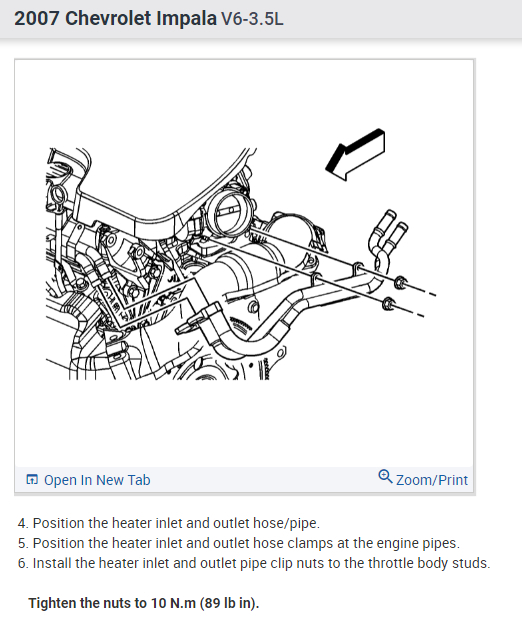 2007 Chevrolet Impala V6-3.5L

Open In New Tab

Zoom/Print

4. Position the heater inlet and outlet hose/pipe.
5. Position the heater inlet and outlet hose clamps at the engine pipes.
6. Install the heater inlet and outlet pipe clip nuts to the throttle body studs.

Tighten the nuts to 10 N.m (89 lb in).