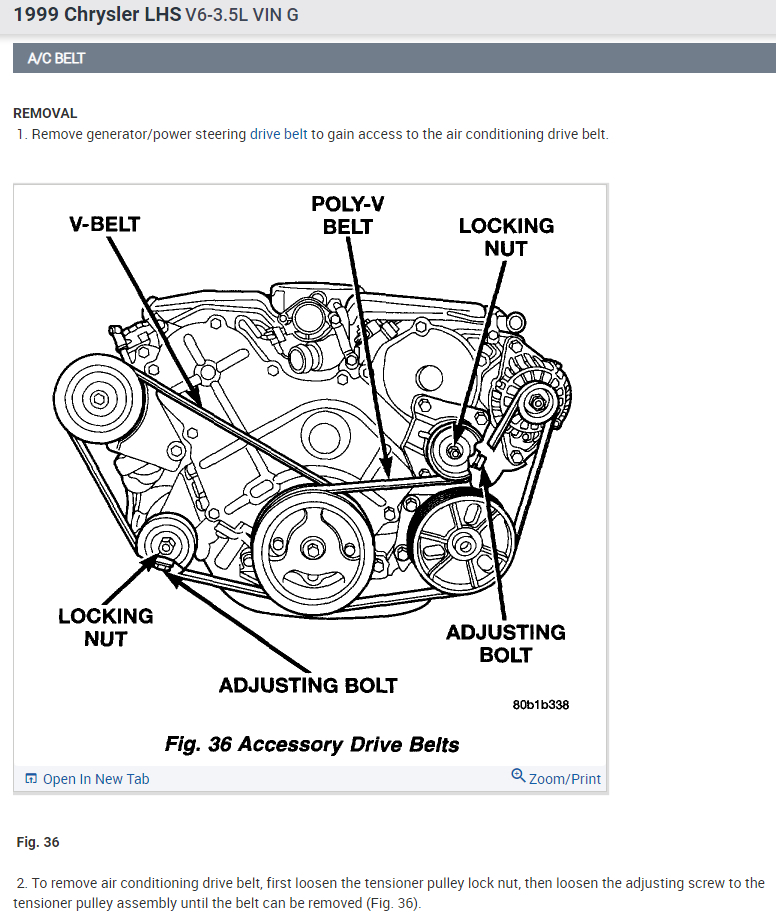 1999 Chrysler LHS V6-3.5L VIN G

A/C BELT

REMOVAL

1. Remove generator/power steering drive belt to gain access to the air conditioning drive belt.

V-BELT

POLY-V BELT

LOCKING NUT

LOCKING NUT

ADJUSTING BOLT

ADJUSTING BOLT

80b1b338

Fig. 36 Accessory Drive Belts

Open In New Tab

Zoom/Print

Fig. 36

2. To remove air conditioning drive belt, first loosen the tensioner pulley lock nut, then loosen the adjusting screw to the tensioner pulley assembly until the belt can be removed (Fig. 36).