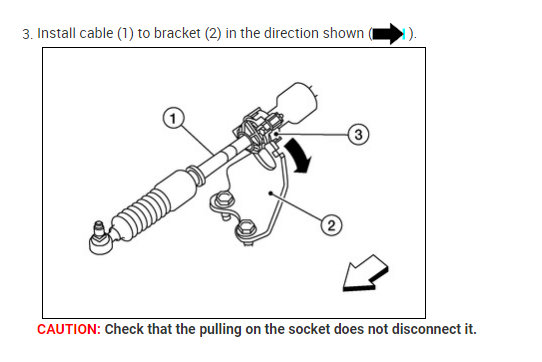 3. Install cable (1) to bracket (2) in the direction shown ( ).

1

3

2

CAUTION: Check that the pulling on the socket does not disconnect it.