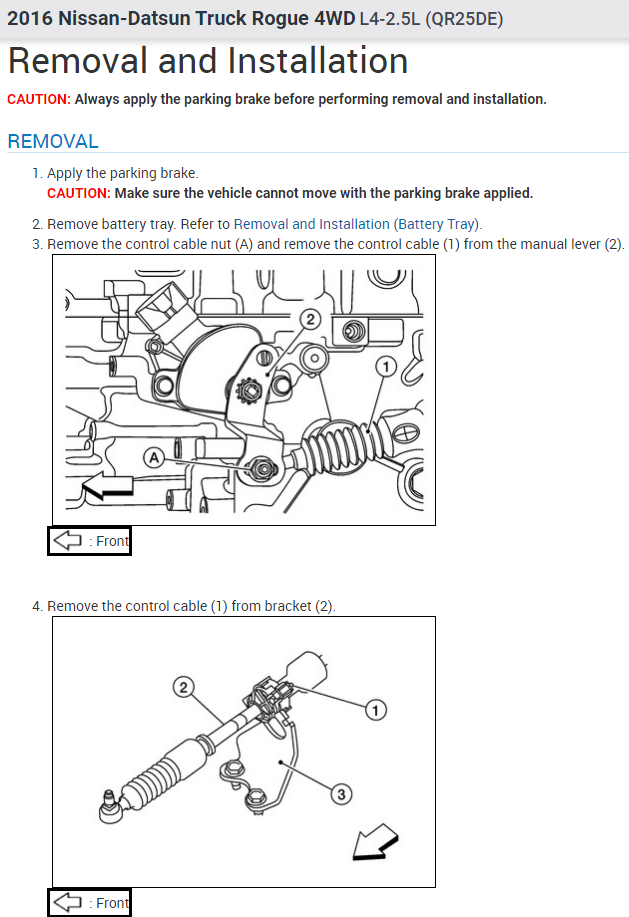 2016 Nissan-Datsun Truck Rogue 4WD L4-2.5L (QR25DE)

Removal and Installation

CAUTION: Always apply the parking brake before performing removal and installation.

REMOVAL

1. Apply the parking brake.
CAUTION: Make sure the vehicle cannot move with the parking brake applied.

2. Remove battery tray. Refer to Removal and Installation (Battery Tray).

3. Remove the control cable nut (A) and remove the control cable (1) from the manual lever (2).

2
1
A

: Front

4. Remove the control cable (1) from bracket (2).

2
1
3

: Front