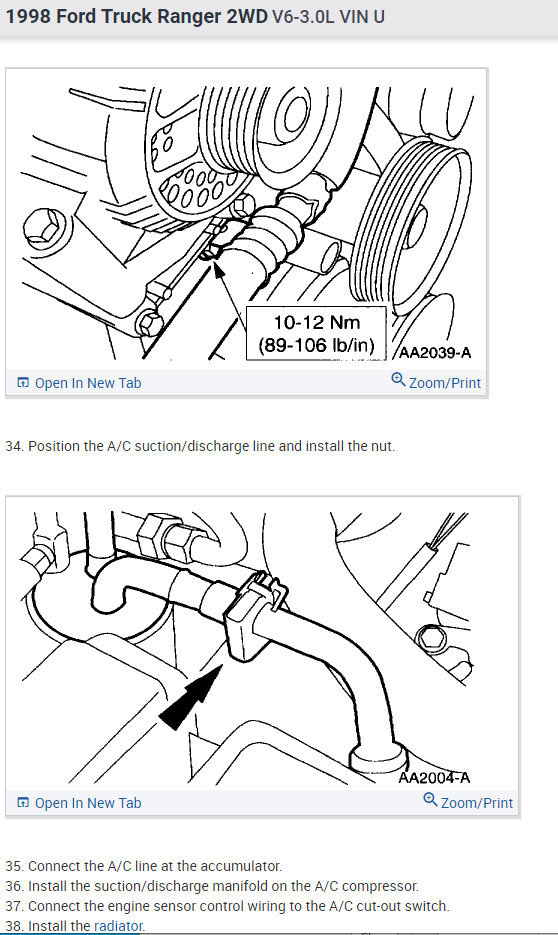 1998 Ford Truck Ranger 2WD V6-3.0L VIN U

10-12 Nm
(89-106 lb/in)
AA2039-A

Open In New Tab
Zoom/Print

34. Position the A/C suction/discharge line and install the nut.

AA2004-A

Open In New Tab
Zoom/Print

35. Connect the A/C line at the accumulator.
36. Install the suction/discharge manifold on the A/C compressor.
37. Connect the engine sensor control wiring to the A/C cut-out switch.
38. Install the radiator.