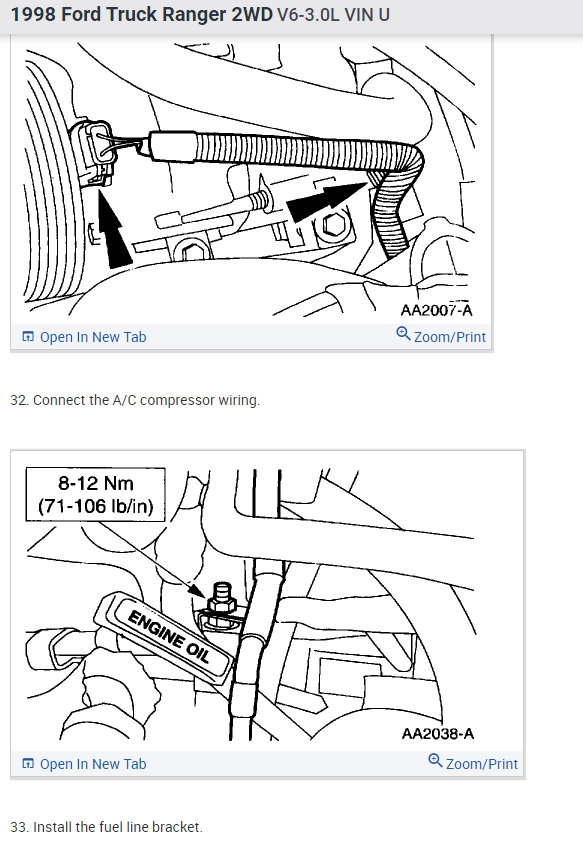 1998 Ford Truck Ranger 2WD V6-3.0L VIN U

AA2007-A

Open In New Tab

Zoom/Print

32. Connect the A/C compressor wiring.

8-12 Nm
(71-106 lb/in)

ENGINE OIL

AA2038-A

Open In New Tab

Zoom/Print

33. Install the fuel line bracket.