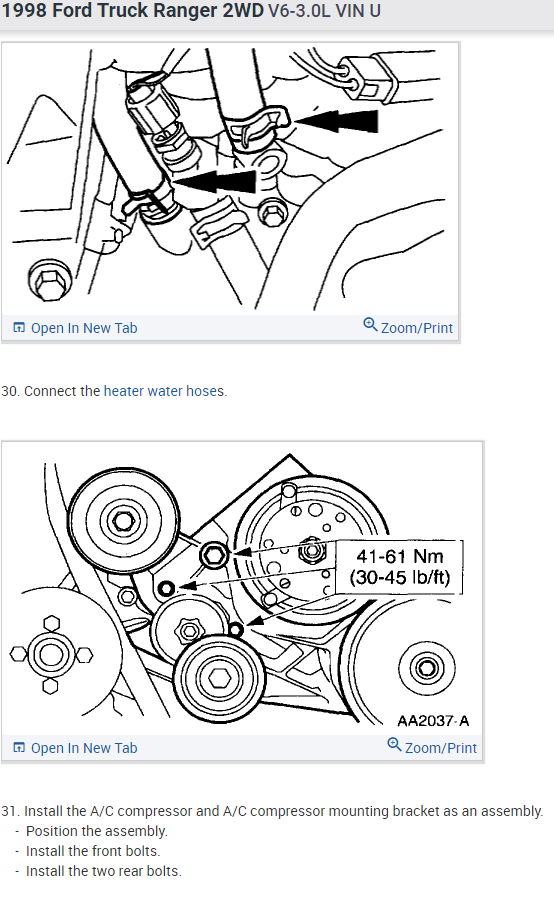 1998 Ford Truck Ranger 2WD V6-3.0L VIN U

Open In New Tab
Zoom/Print

30. Connect the heater water hoses.

41-61 Nm
(30-45 lb/ft)

AA2037-A

Open In New Tab
Zoom/Print

31. Install the A/C compressor and A/C compressor mounting bracket as an assembly.
- Position the assembly.
- Install the front bolts.
- Install the two rear bolts.