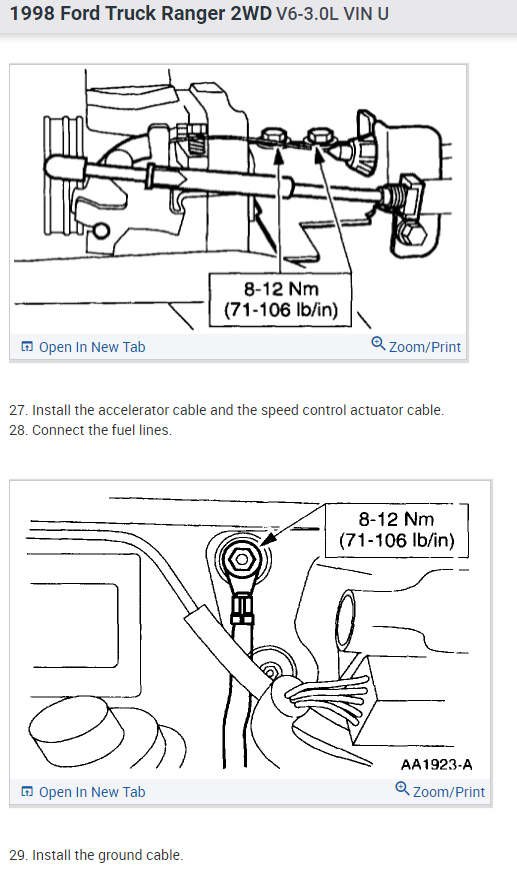 1998 Ford Truck Ranger 2WD V6-3.0L VIN U

8-12 Nm
(71-106 lb/in)

Open In New Tab
Zoom/Print

27. Install the accelerator cable and the speed control actuator cable.
28. Connect the fuel lines.

8-12 Nm
(71-106 lb/in)

AA1923-A

Open In New Tab
Zoom/Print

29. Install the ground cable.