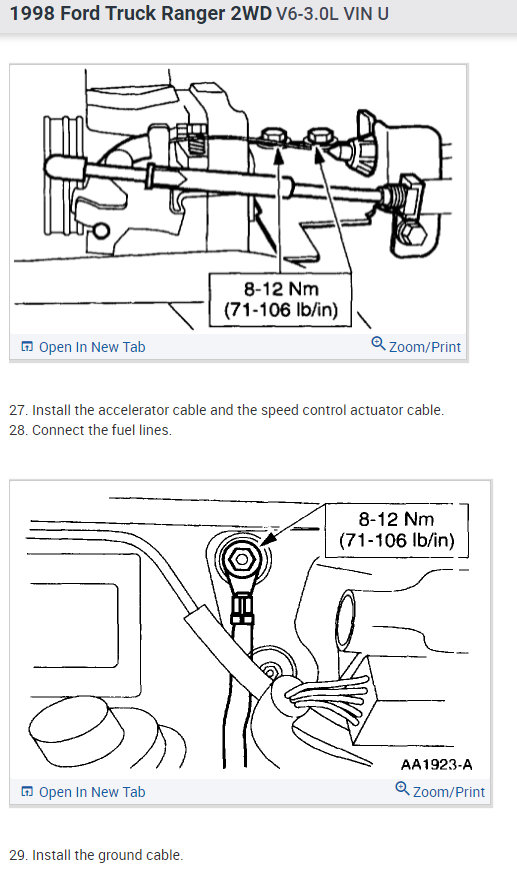 1998 Ford Truck Ranger 2WD V6-3.0L VIN U

8-12 Nm
(71-106 lb/in)

Open In New Tab
Zoom/Print

27. Install the accelerator cable and the speed control actuator cable.
28. Connect the fuel lines.

8-12 Nm
(71-106 lb/in)

AA1923-A

Open In New Tab
Zoom/Print

29. Install the ground cable.