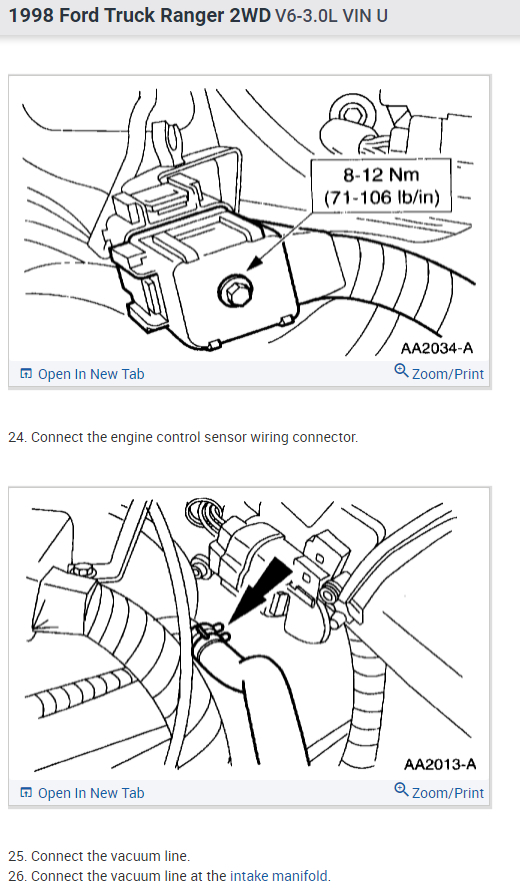 1998 Ford Truck Ranger 2WD V6-3.0L VIN U

8-12 Nm
(71-106 lb/in)

AA2034-A

Open In New Tab

Zoom/Print

24. Connect the engine control sensor wiring connector.

AA2013-A

Open In New Tab

Zoom/Print

25. Connect the vacuum line.
26. Connect the vacuum line at the intake manifold.