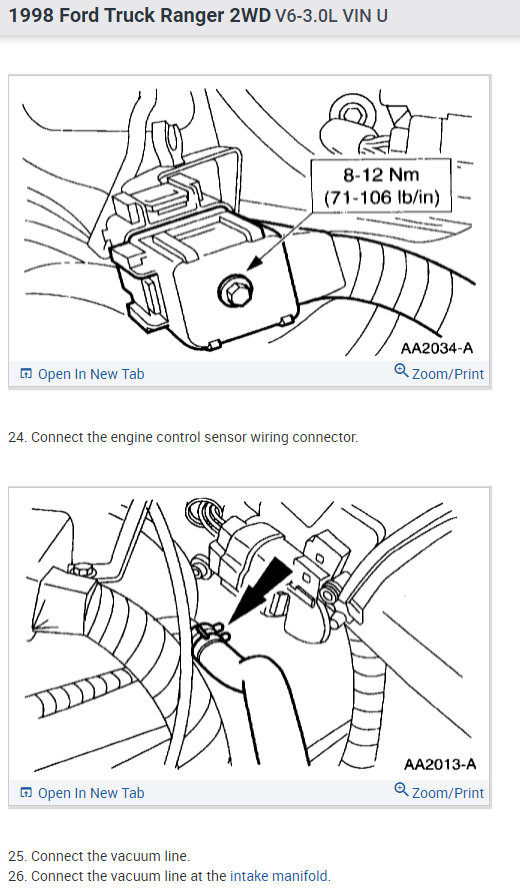 1998 Ford Truck Ranger 2WD V6-3.0L VIN U

8-12 Nm
(71-106 lb/in)

AA2034-A

Open In New Tab

Zoom/Print

24. Connect the engine control sensor wiring connector.

AA2013-A

Open In New Tab

Zoom/Print

25. Connect the vacuum line.
26. Connect the vacuum line at the intake manifold.