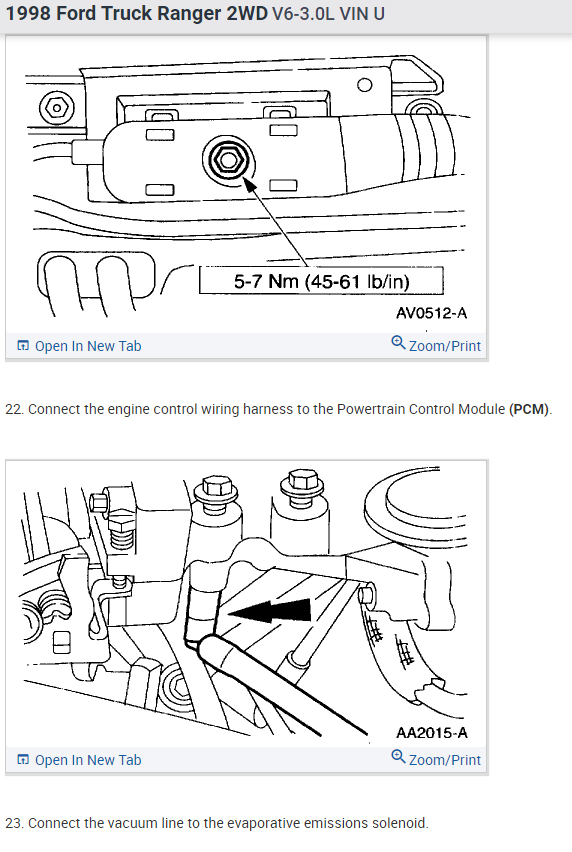 1998 Ford Truck Ranger 2WD V6-3.0L VIN U

5-7 Nm (45-61 lb/in)

AV0512-A

Open In New Tab

Zoom/Print

22. Connect the engine control wiring harness to the Powertrain Control Module (PCM).

AA2015-A

Open In New Tab

Zoom/Print

23. Connect the vacuum line to the evaporative emissions solenoid.