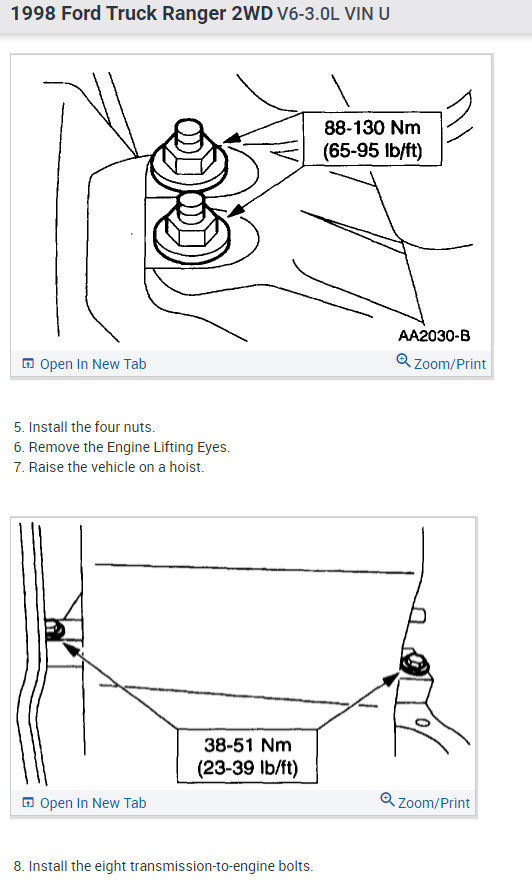 1998 Ford Truck Ranger 2WD V6-3.0L VIN U

88-130 Nm
(65-95 lb/ft)

AA2030-B

Open In New Tab

Zoom/Print

5. Install the four nuts.
6. Remove the Engine Lifting Eyes.
7. Raise the vehicle on a hoist.

38-51 Nm
(23-39 lb/ft)

Open In New Tab

Zoom/Print

8. Install the eight transmission-to-engine bolts.