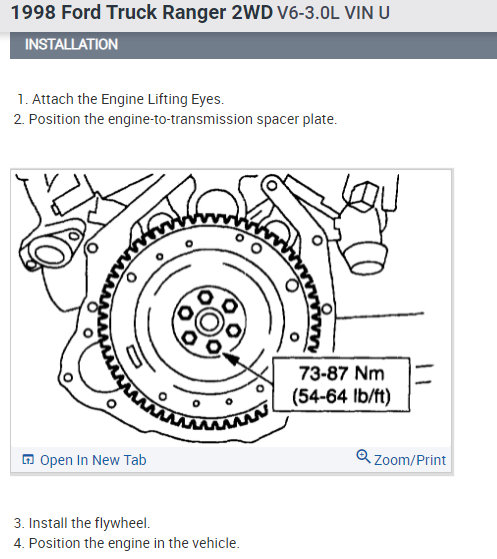 1998 Ford Truck Ranger 2WD V6-3.0L VIN U

INSTALLATION

1. Attach the Engine Lifting Eyes.
2. Position the engine-to-transmission spacer plate.

73-87 Nm
(54-64 lb/ft)

Open In New Tab

Zoom/Print

3. Install the flywheel.
4. Position the engine in the vehicle.