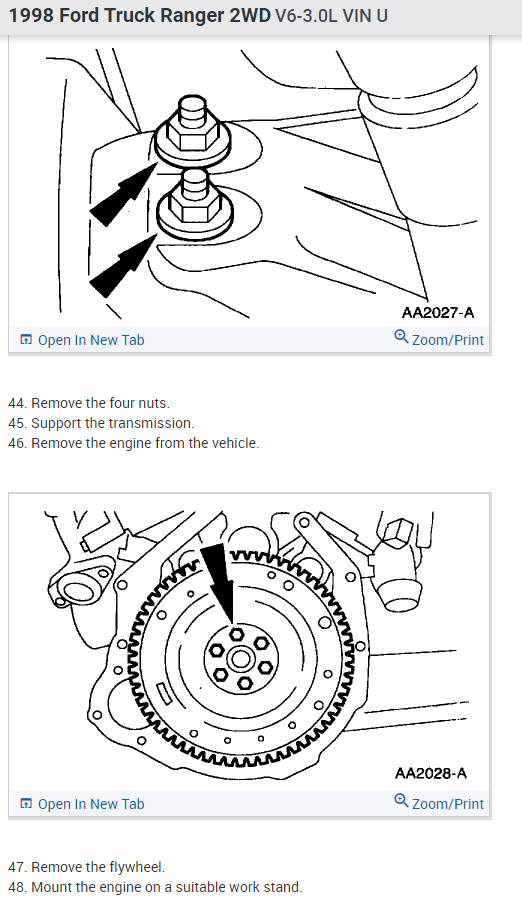 1998 Ford Truck Ranger 2WD V6-3.0L VIN U

AA2027-A

Open In New Tab

Zoom/Print

44. Remove the four nuts.
45. Support the transmission.
46. Remove the engine from the vehicle.

AA2028-A

Open In New Tab

Zoom/Print

47. Remove the flywheel.
48. Mount the engine on a suitable work stand.