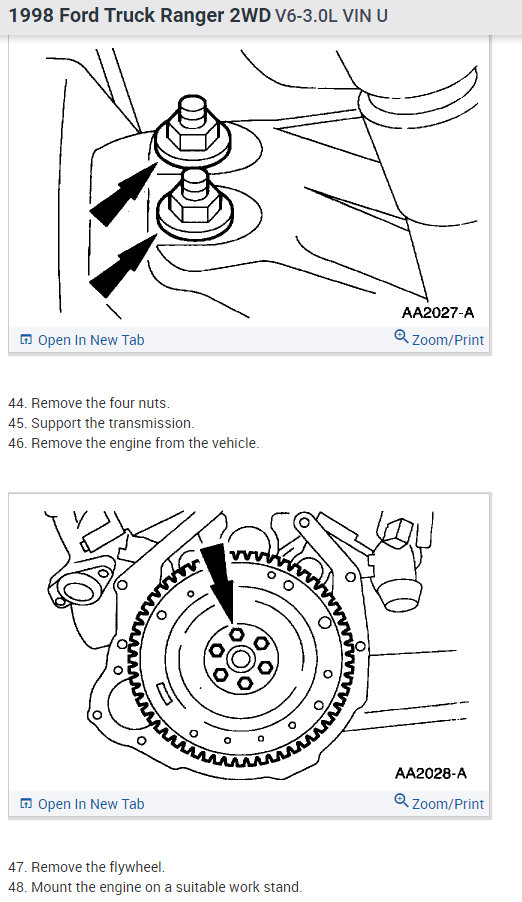 1998 Ford Truck Ranger 2WD V6-3.0L VIN U

AA2027-A

Open In New Tab

Zoom/Print

44. Remove the four nuts.
45. Support the transmission.
46. Remove the engine from the vehicle.

AA2028-A

Open In New Tab

Zoom/Print

47. Remove the flywheel.
48. Mount the engine on a suitable work stand.