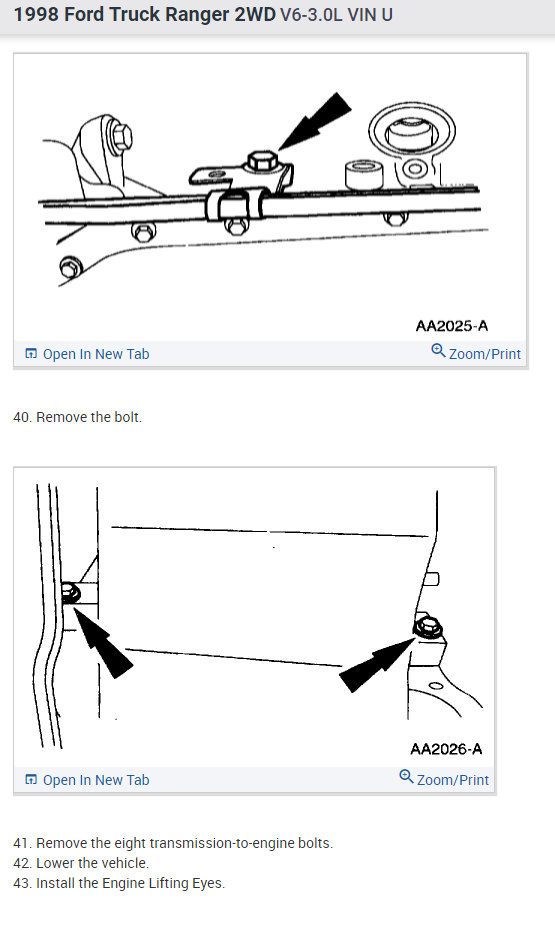 1998 Ford Truck Ranger 2WD V6-3.0L VIN U

AA2025-A

Open In New Tab

Zoom/Print

40. Remove the bolt.

AA2026-A

Open In New Tab

Zoom/Print

41. Remove the eight transmission-to-engine bolts.
42. Lower the vehicle.
43. Install the Engine Lifting Eyes.