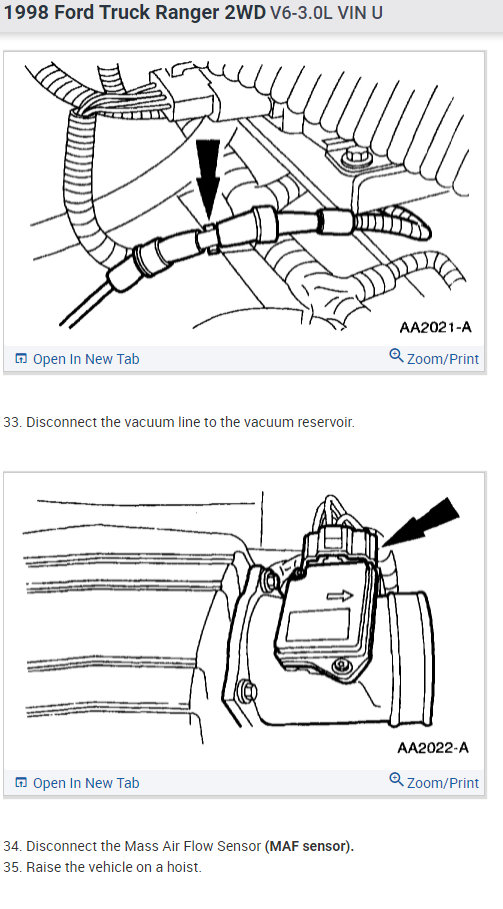 1998 Ford Truck Ranger 2WD V6-3.0L VIN U

AA2021-A

Open In New Tab

Zoom/Print

33. Disconnect the vacuum line to the vacuum reservoir.

AA2022-A

Open In New Tab

Zoom/Print

34. Disconnect the Mass Air Flow Sensor (MAF sensor).
35. Raise the vehicle on a hoist.