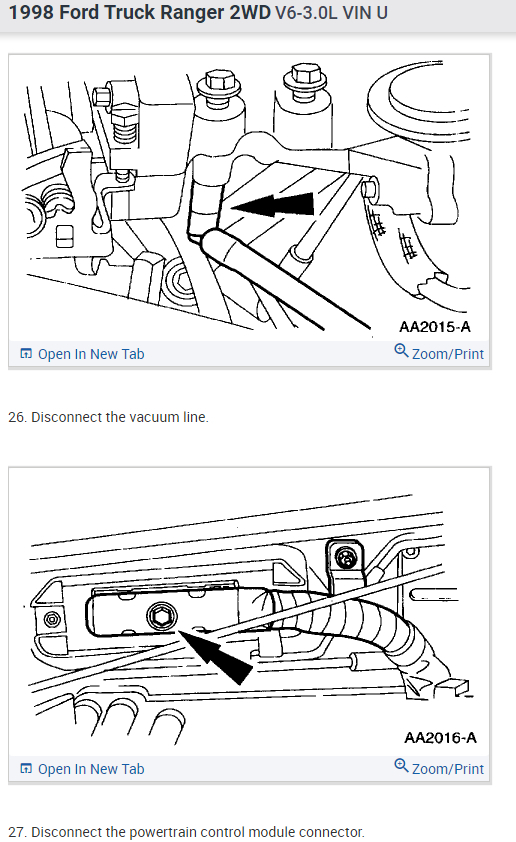 1998 Ford Truck Ranger 2WD V6-3.0L VIN U

AA2015-A

Open In New Tab

Zoom/Print

26. Disconnect the vacuum line.

AA2016-A

Open In New Tab

Zoom/Print

27. Disconnect the powertrain control module connector.