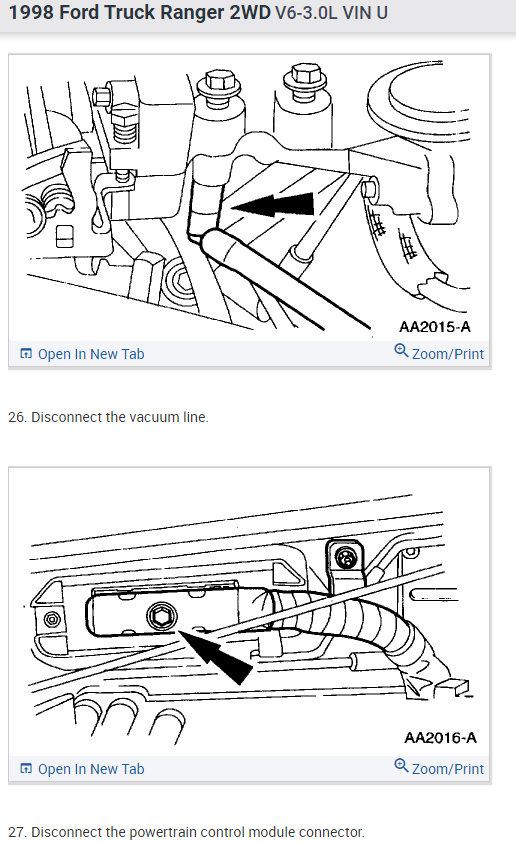 1998 Ford Truck Ranger 2WD V6-3.0L VIN U

AA2015-A

Open In New Tab
Zoom/Print

26. Disconnect the vacuum line.

AA2016-A

Open In New Tab
Zoom/Print

27. Disconnect the powertrain control module connector.